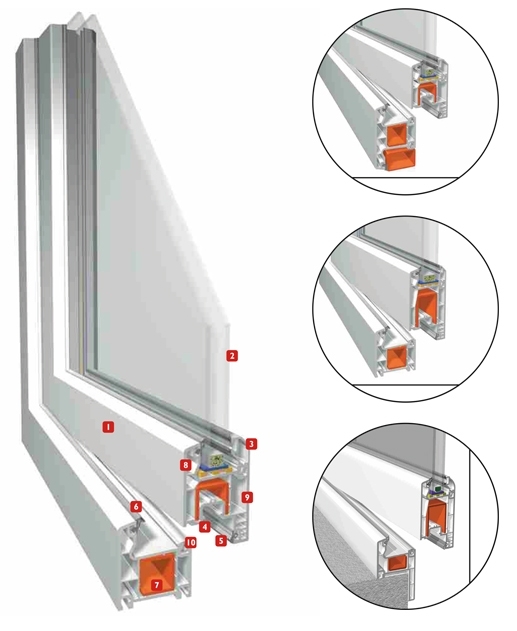 2
1
3
8
9
6
4
5
10
7